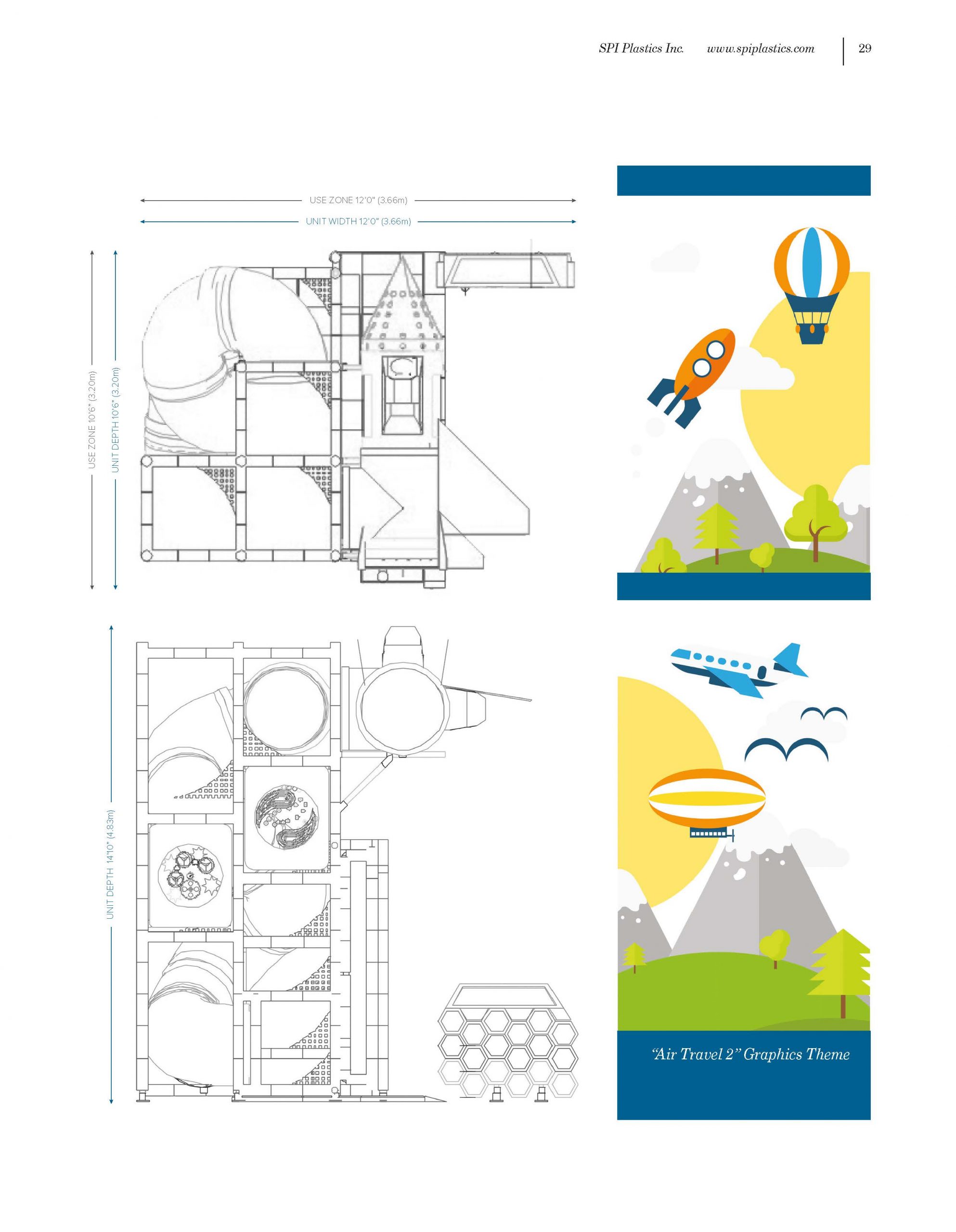 SPI Plastics Inc. www.spiplastics.com 29

USE ZONE 12'0" (3.66m)

UNIT WIDTH 12'0" (3.66m)

USE ZONE 10'6" (3.20m)

UNIT DEPTH 10'6" (3.20m)

UNIT DEPTH 14'10" (4.83m)

"Air Travel 2" Graphics Theme